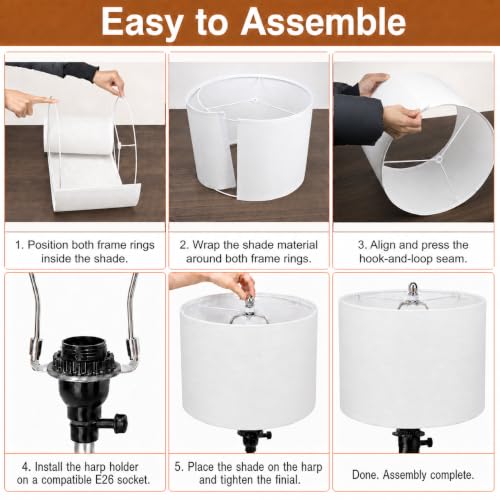 Easy to Assemble

1. Position both frame rings inside the shade.

2. Wrap the shade material around both frame rings.

3. Align and press the hook-and-loop seam.

4. Install the harp holder on a compatible E26 socket.

5. Place the shade on the harp and tighten the finial.

Done. Assembly complete.