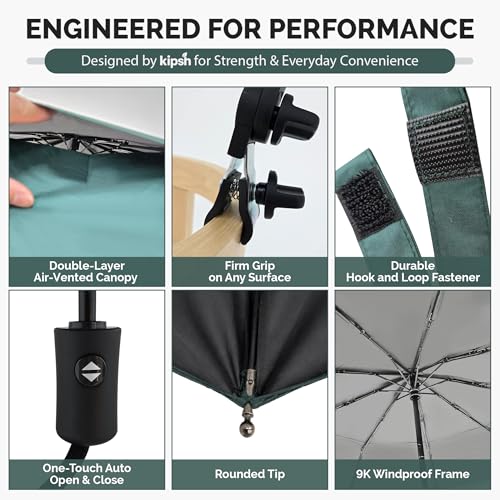 ENGINEERED FOR PERFORMANCE

Designed by kipsh for Strength & Everyday Convenience

Double-Layer Air-Vented Canopy

Firm Grip on Any Surface

Durable Hook and Loop Fastener

One-Touch Auto Open & Close

Rounded Tip

9K Windproof Frame