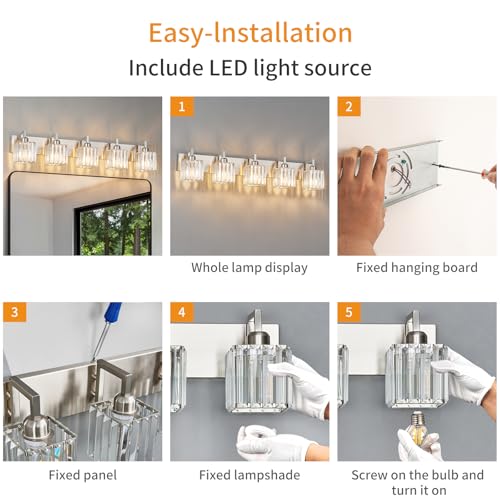 Easy-Installation

Include LED light source

1

Whole lamp display

2

Fixed hanging board

3

Fixed panel

4

Fixed lampshade

5

Screw on the bulb and turn it on