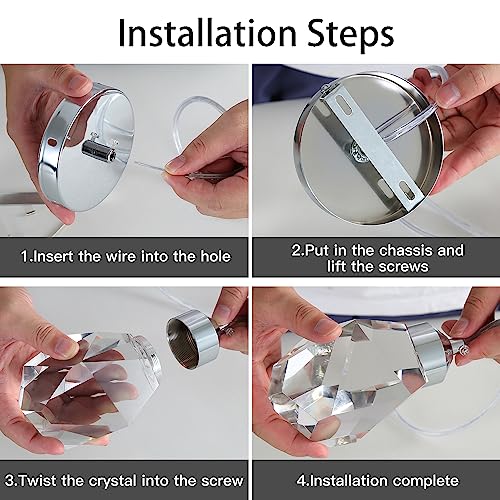 Installation Steps

1.Insert the wire into the hole

2.Put in the chassis and lift the screws

3.Twist the crystal into the screw

4.Installation complete