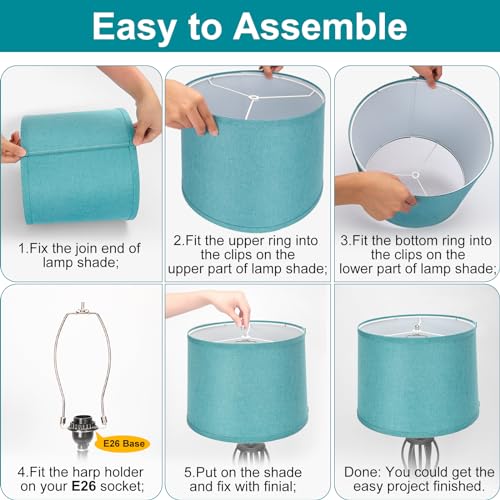 Easy to Assemble

1.Fix the join end of lamp shade;

2.Fit the upper ring into the clips on the upper part of lamp shade;

3.Fit the bottom ring into the clips on the lower part of lamp shade;

E26 Base

4.Fit the harp holder on your E26 socket;

5.Put on the shade and fix with finial;

Done: You could get the easy project finished.