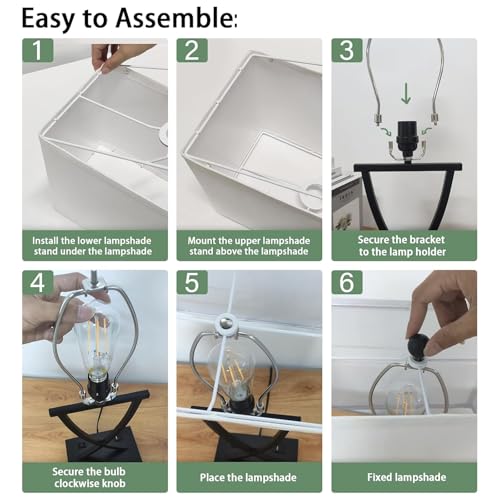 Easy to Assemble:

1
Install the lower lampshade stand under the lampshade

2
Mount the upper lampshade stand above the lampshade

3
Secure the bracket to the lamp holder

4
Secure the bulb clockwise knob

5
Place the lampshade

6
Fixed lampshade