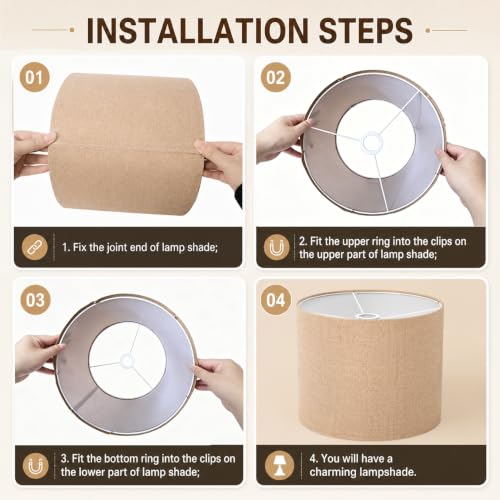 INSTALLATION STEPS

01

1. Fix the joint end of lamp shade;

02

2. Fit the upper ring into the clips on the upper part of lamp shade;

03

3. Fit the bottom ring into the clips on the lower part of lamp shade;

04

4. You will have a charming lampshade.