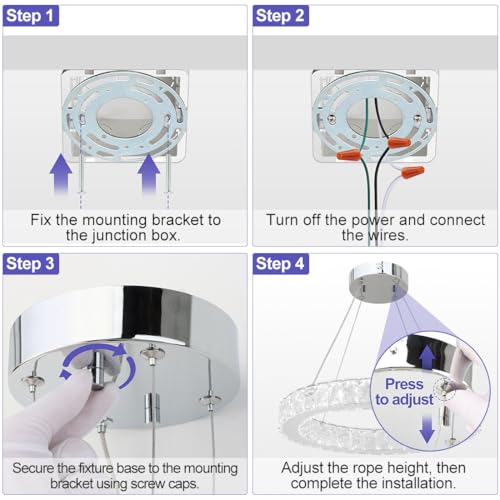 Step 1

Fix the mounting bracket to the junction box.

Step 2

Turn off the power and connect the wires.

Step 3

Secure the fixture base to the mounting bracket using screw caps.

Step 4

Press to adjust

Adjust the rope height, then complete the installation.