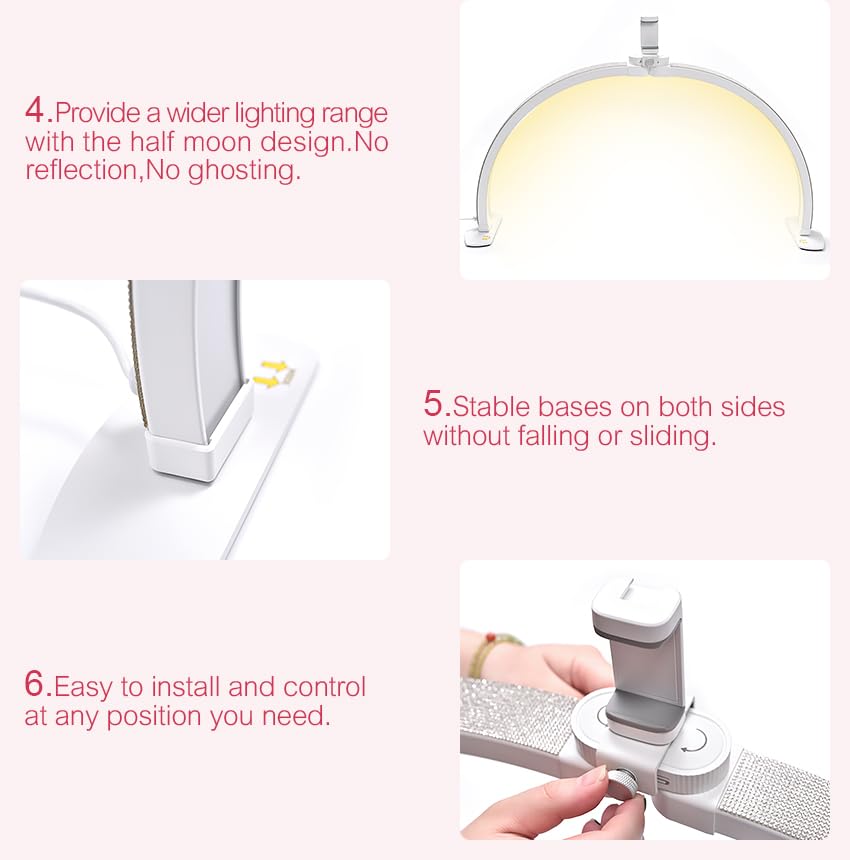 4.Provide a wider lighting range with the half moon design.No reflection,No ghosting.

5.Stable bases on both sides without falling or sliding.

6.Easy to install and control at any position you need.