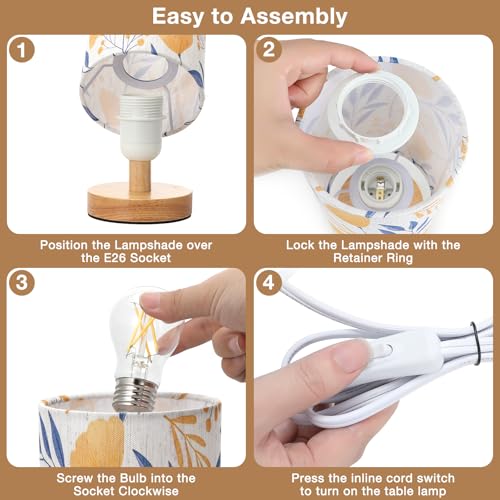 Easy to Assembly

1

Position the Lampshade over the E26 Socket

2

Lock the Lampshade with the Retainer Ring

3

Screw the Bulb into the Socket Clockwise

4

Press the inline cord switch to turn on the table lamp