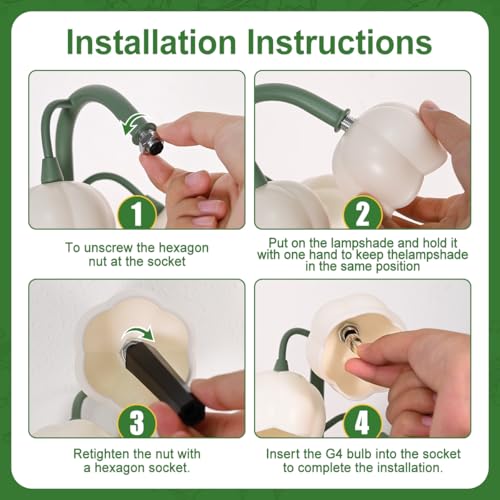 Installation Instructions

1

To unscrew the hexagon nut at the socket

2

Put on the lampshade and hold it with one hand to keep thelampshade in the same position

3

Retighten the nut with a hexagon socket.

4

Insert the G4 bulb into the socket to complete the installation.