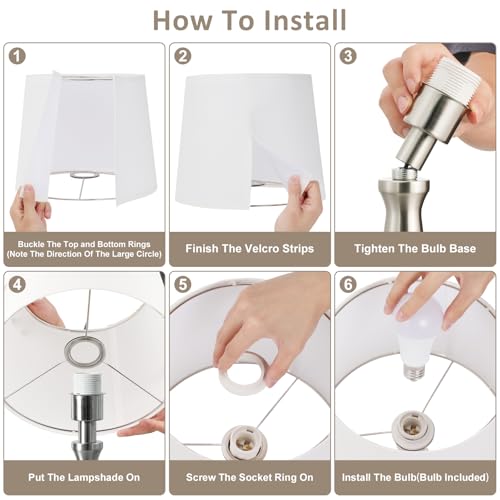 How To Install

1

Buckle The Top and Bottom Rings (Note The Direction Of The Large Circle)

2

Finish The Velcro Strips

3

Tighten The Bulb Base

4

Put The Lampshade On

5

Screw The Socket Ring On

6

Install The Bulb(Bulb Included)