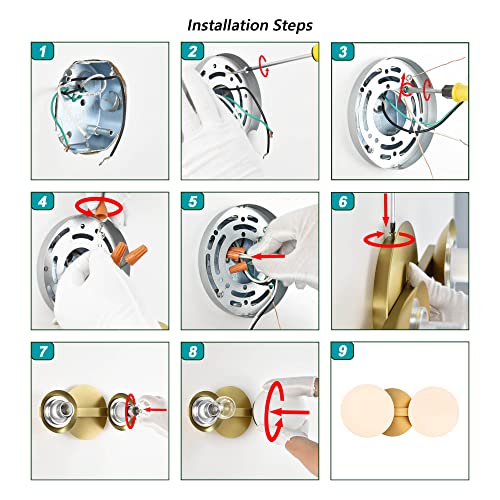 Installation Steps

1

2

3

4

5

6

7

8

9