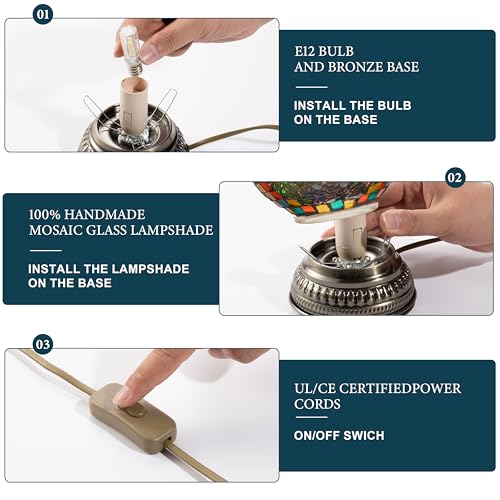 01

E12 BULB
AND BRONZE BASE

INSTALL THE BULB
ON THE BASE

02

100% HANDMADE
MOSAIC GLASS LAMPSHADE

INSTALL THE LAMPSHADE
ON THE BASE

03

UL/CE CERTIFIEDPOWER
CORDS

ON/OFF SWICH