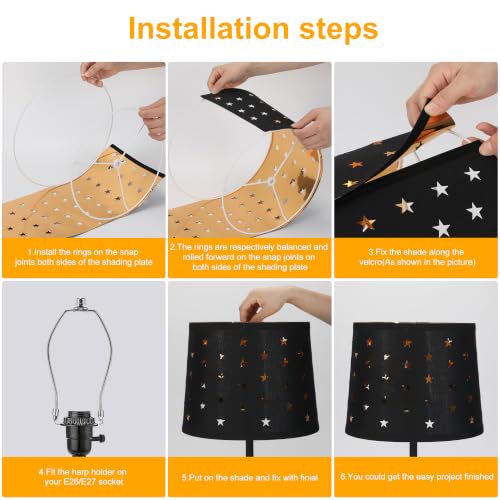 Installation steps

1.Install the rings on the snap joints both sides of the shading plate

2.The rings are respectively balanced and rolled forward on the snap joints on both sides of the shading plate

3.Fix the shade along the velcro(As shown in the picture)

4.Fit the harp holder on your E26/E27 socket

5.Put on the shade and fix with finial

6.You could get the easy project finished