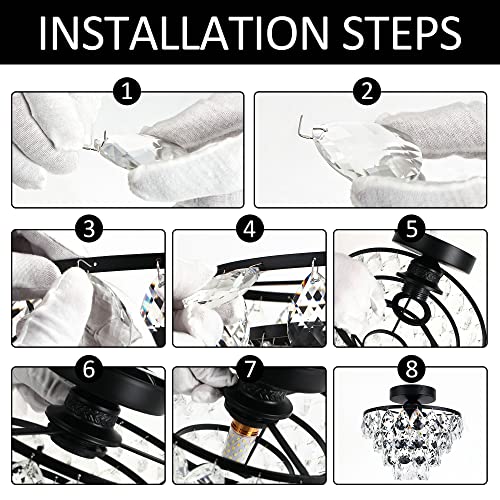 INSTALLATION STEPS

1

2

3

4

5

6

7

8