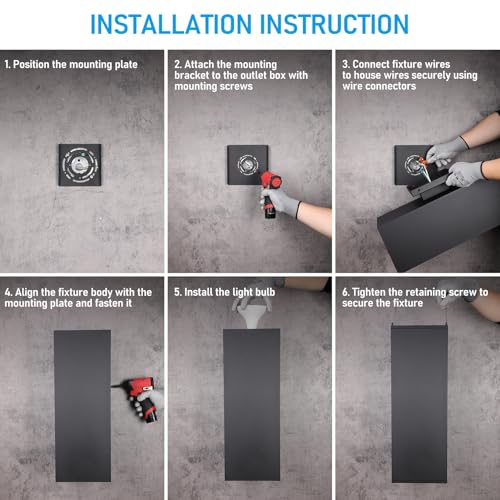 INSTALLATION INSTRUCTION

1. Position the mounting plate

2. Attach the mounting bracket to the outlet box with mounting screws

3. Connect fixture wires to house wires securely using wire connectors

4. Align the fixture body with the mounting plate and fasten it

5. Install the light bulb

6. Tighten the retaining screw to secure the fixture