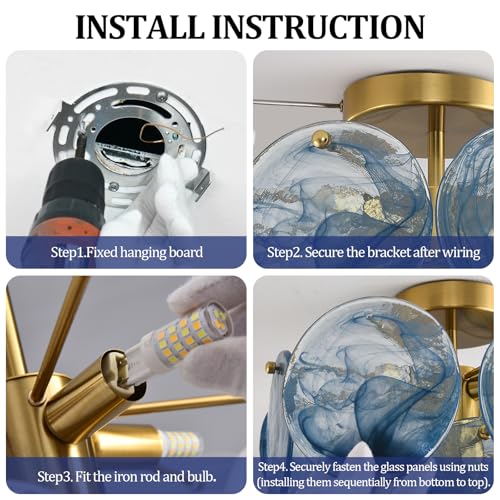 INSTALL INSTRUCTION

Step1.Fixed hanging board

Step2. Secure the bracket after wiring

Step3. Fit the iron rod and bulb.

Step4. Securely fasten the glass panels using nuts (installing them sequentially from bottom to top).