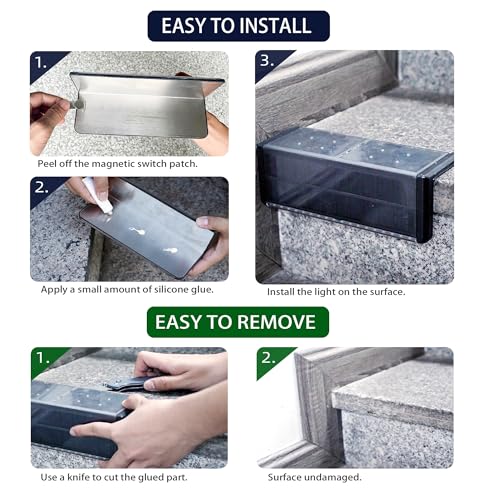 EASY TO INSTALL

1.

Peel off the magnetic switch patch.

2.

Apply a small amount of silicone glue.

3.

Install the light on the surface.

EASY TO REMOVE

1.

Use a knife to cut the glued part.

2.

Surface undamaged.