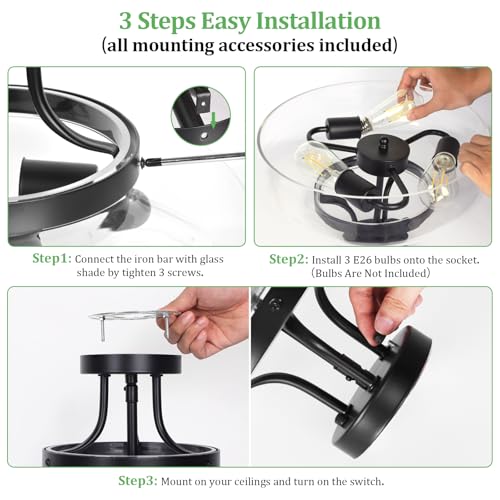 3 Steps Easy Installation
(all mounting accessories included)

Step1: Connect the iron bar with glass shade by tighten 3 screws.

Step2: Install 3 E26 bulbs onto the socket. (Bulbs Are Not Included)

Step3: Mount on your ceilings and turn on the switch.