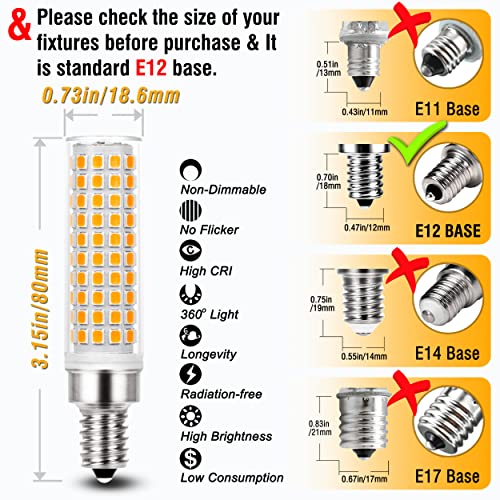 & Please check the size of your fixtures before purchase & It is standard E12 base.

0.73in/18.6mm

3.15in/80mm

Non-Dimmable

No Flicker

High CRI

360° Light

Longevity

Radiation-free

High Brightness

Low Consumption

0.51in /13mm

0.43in/11mm

E11 Base

0.70in /18mm

0.47in/12mm

E12 BASE

0.75in /19mm

0.55in/14mm

E14 Base

0.83in /21mm

0.67in/17mm

E17 Base