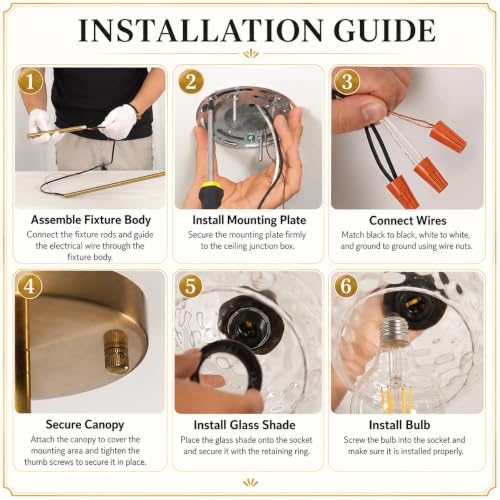 INSTALLATION GUIDE

1

Assemble Fixture Body

Connect the fixture rods and guide the electrical wire through the fixture body.

2

Install Mounting Plate

Secure the mounting plate firmly to the ceiling junction box.

3

Connect Wires

Match black to black, white to white, and ground to ground using wire nuts.

4

Secure Canopy

Attach the canopy to cover the mounting area and tighten the thumb screws to secure it in place.

5

Install Glass Shade

Place the glass shade onto the socket and secure it with the retaining ring.

6

Install Bulb

Screw the bulb into the socket and make sure it is installed properly.