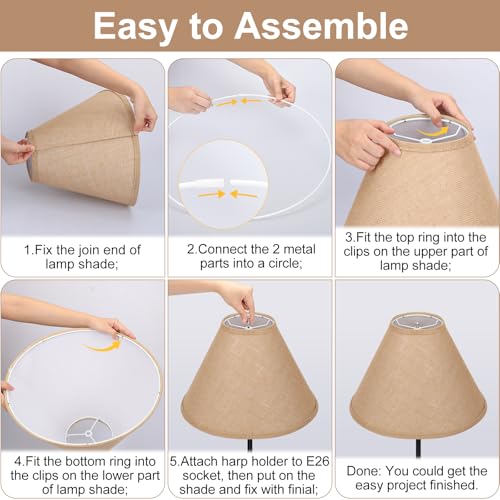 Easy to Assemble

1.Fix the join end of lamp shade;

2.Connect the 2 metal parts into a circle;

3.Fit the top ring into the clips on the upper part of lamp shade;

4.Fit the bottom ring into the clips on the lower part of lamp shade;

5.Attach harp holder to E26 socket, then put on the shade and fix with finial;

Done: You could get the easy project finished.