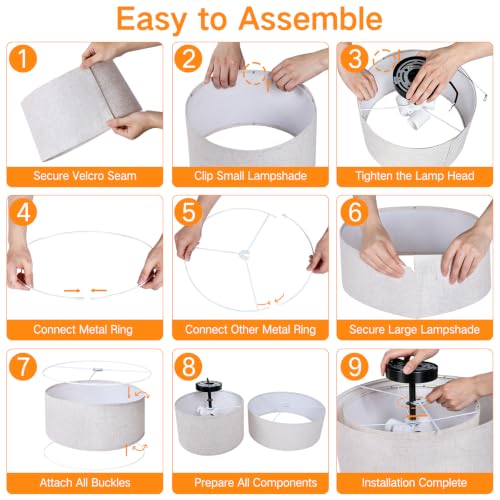 Easy to Assemble

1
Secure Velcro Seam

2
Clip Small Lampshade

3
Tighten the Lamp Head

4
Connect Metal Ring

5
Connect Other Metal Ring

6
Secure Large Lampshade

7
Attach All Buckles

8
Prepare All Components

9
Installation Complete