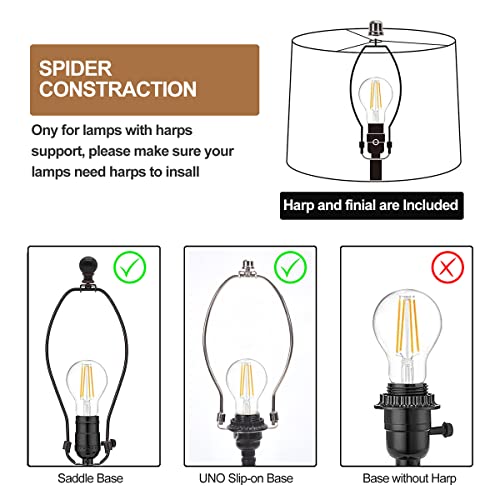 SPIDER CONSTRACTION

Ony for lamps with harps support, please make sure your lamps need harps to insall

Harp and finial are Included

Saddle Base

UNO Slip-on Base

Base without Harp