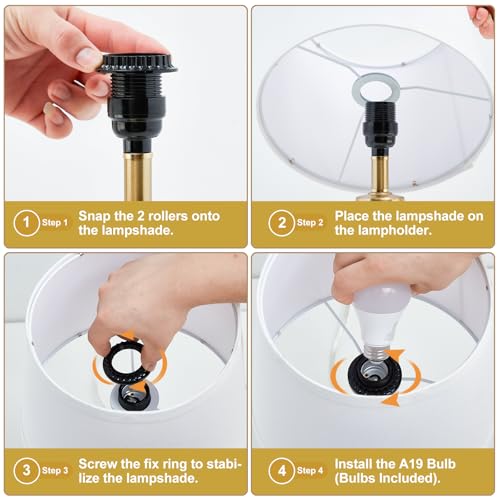 1 Step 1 Snap the 2 rollers onto the lampshade.

2 Step 2 Place the lampshade on the lampholder.

3 Step 3 Screw the fix ring to stabilize the lampshade.

4 Step 4 Install the A19 Bulb (Bulbs Included).