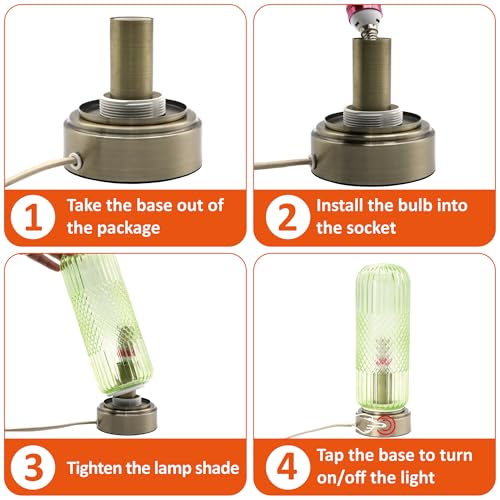 1 Take the base out of the package

2 Install the bulb into the socket

3 Tighten the lamp shade

4 Tap the base to turn on/off the light