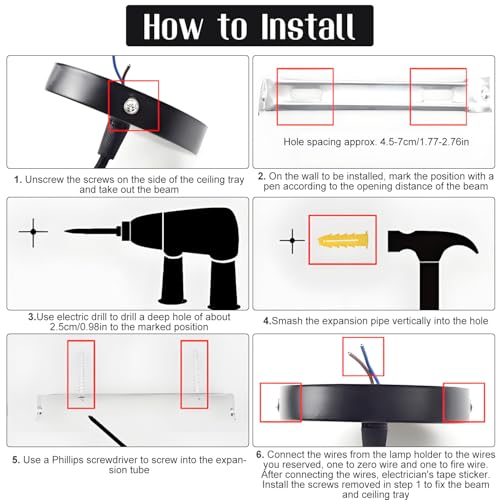 How to Install

1. Unscrew the screws on the side of the ceiling tray and take out the beam

Hole spacing approx. 4.5-7cm/1.77-2.76in

2. On the wall to be installed, mark the position with a pen according to the opening distance of the beam

3.Use electric drill to drill a deep hole of about 2.5cm/0.98in to the marked position

4.Smash the expansion pipe vertically into the hole

5. Use a Phillips screwdriver to screw into the expansion tube

6. Connect the wires from the lamp holder to the wires you reserved, one to zero wire and one to fire wire. After connecting the wires, electrician's tape sticker. Install the screws removed in step 1 to fix the beam and ceiling tray