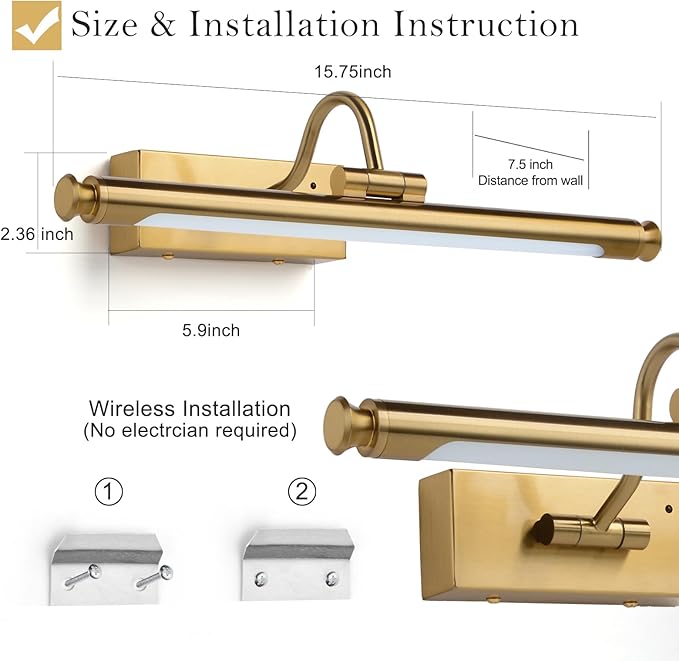 Size & Installation Instruction

15.75inch

7.5 inch
Distance from wall

2.36 inch

5.9inch

Wireless Installation
(No electrcian required)

①

②