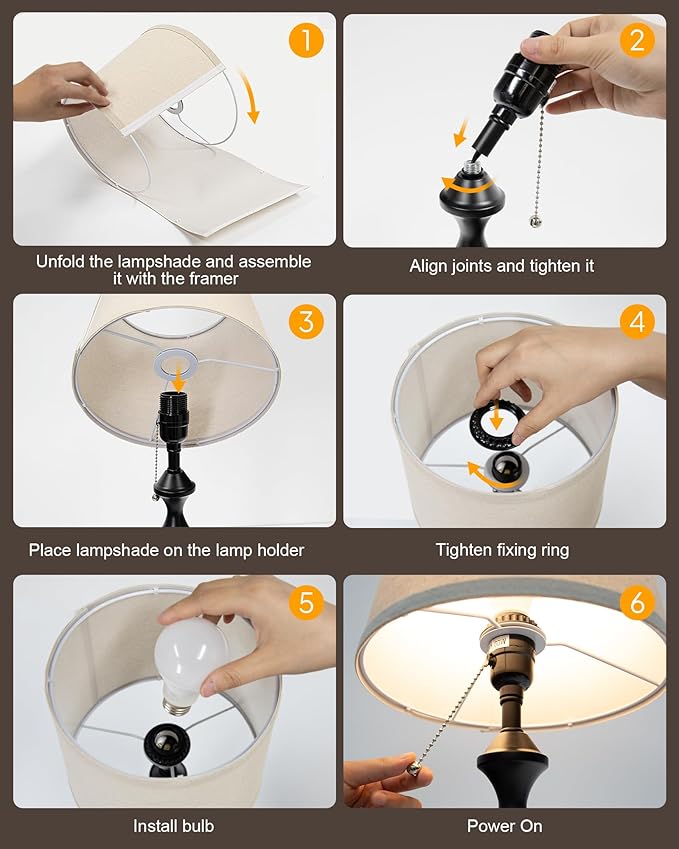 1

Unfold the lampshade and assemble it with the framer

2

Align joints and tighten it

3

Place lampshade on the lamp holder

4

Tighten fixing ring

5

Install bulb

6

Power On