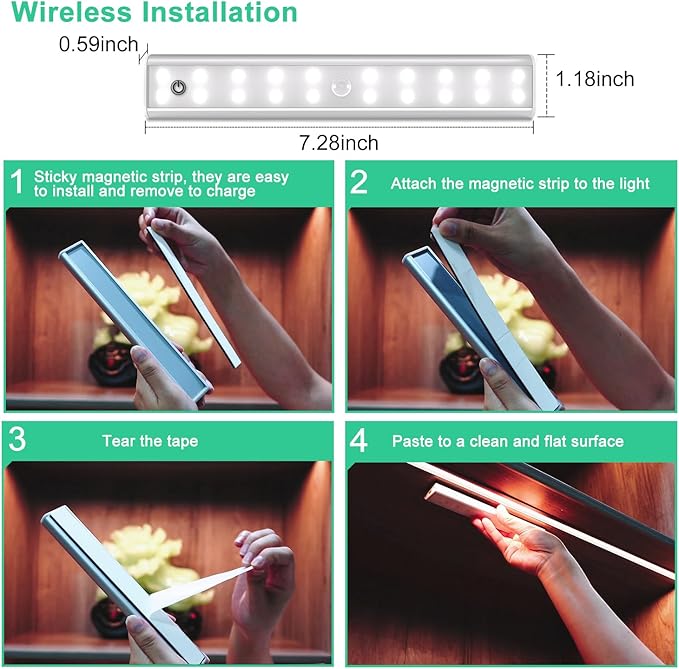 Wireless Installation

0.59inch

1.18inch

7.28inch

1 Sticky magnetic strip, they are easy to install and remove to charge

2 Attach the magnetic strip to the light

3 Tear the tape

4 Paste to a clean and flat surface