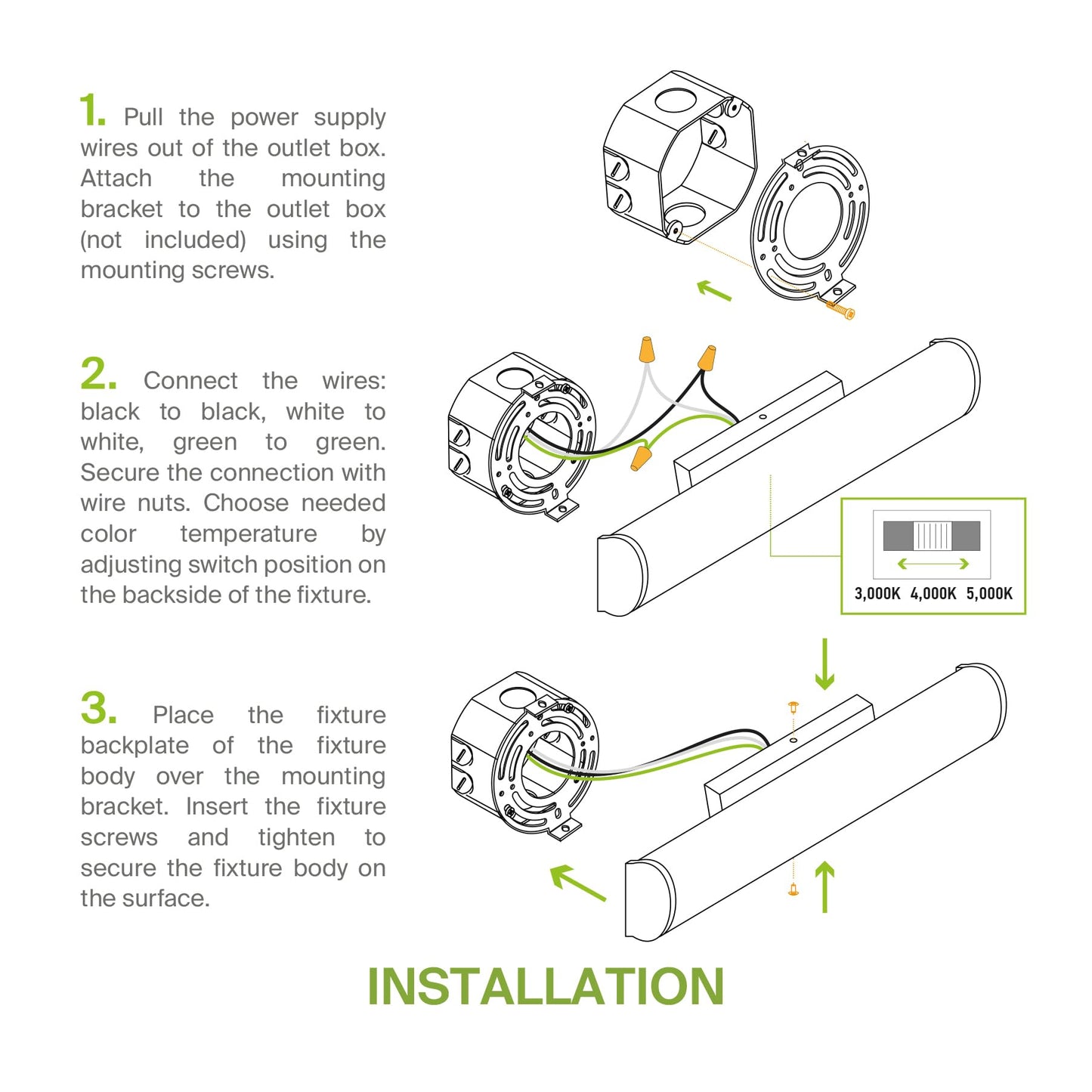 1. Pull the power supply wires out of the outlet box. Attach the mounting bracket to the outlet box (not included) using the mounting screws.

2. Connect the wires: black to black, white to white, green to green. Secure the connection with wire nuts. Choose needed color temperature by adjusting switch position on the backside of the fixture.

3,000K 4,000K 5,000K

3. Place the fixture backplate of the fixture body over the mounting bracket. Insert the fixture screws and tighten to secure the fixture body on the surface.

INSTALLATION