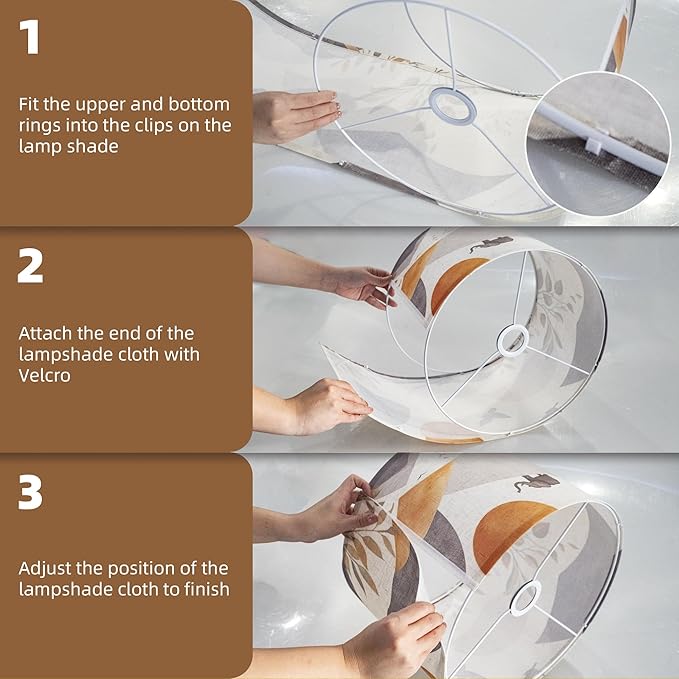 1

Fit the upper and bottom rings into the clips on the lamp shade

2

Attach the end of the lampshade cloth with Velcro

3

Adjust the position of the lampshade cloth to finish