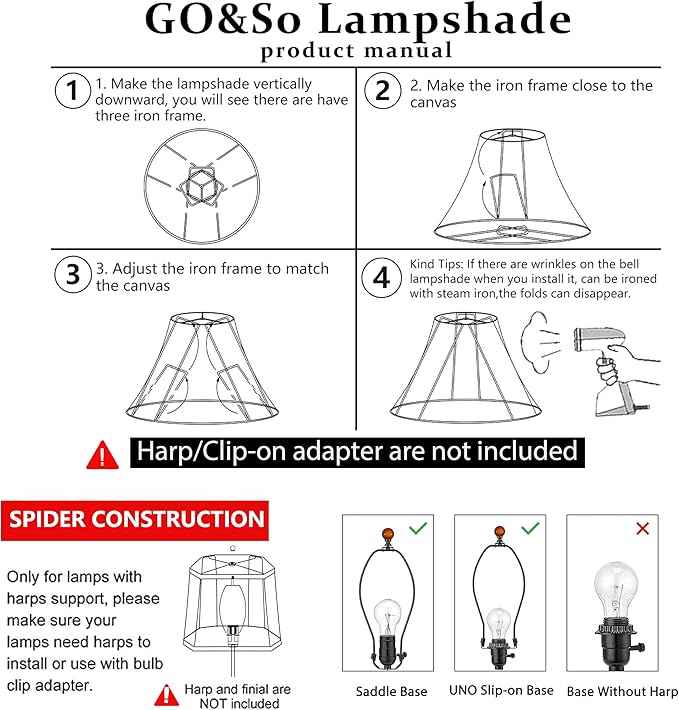 GO&So Lampshade
product manual

1 1. Make the lampshade vertically downward, you will see there are have three iron frame.

2 2. Make the iron frame close to the canvas

3 3. Adjust the iron frame to match the canvas

4 Kind Tips: If there are wrinkles on the bell lampshade when you install it, can be ironed with steam iron,the folds can disappear.

Harp/Clip-on adapter are not included

SPIDER CONSTRUCTION

Only for lamps with harps support, please make sure your lamps need harps to install or use with bulb clip adapter.

Harp and finial are NOT included

Saddle Base

UNO Slip-on Base

Base Without Harp