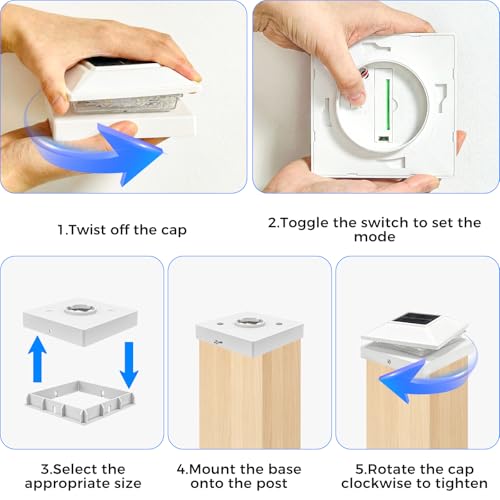 1.Twist off the cap

2.Toggle the switch to set the mode

3.Select the appropriate size

4.Mount the base onto the post

5.Rotate the cap clockwise to tighten