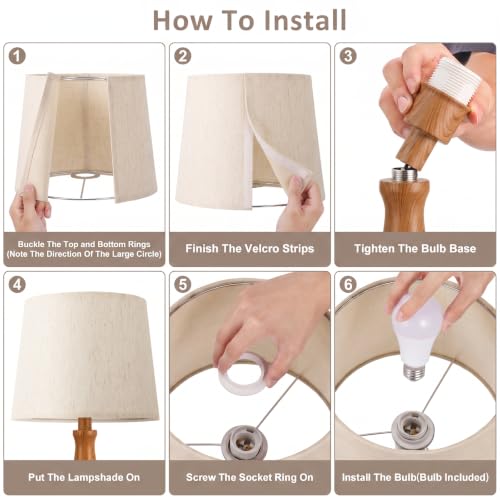 How To Install

1

Buckle The Top and Bottom Rings (Note The Direction Of The Large Circle)

2

Finish The Velcro Strips

3

Tighten The Bulb Base

4

Put The Lampshade On

5

Screw The Socket Ring On

6

Install The Bulb(Bulb Included)