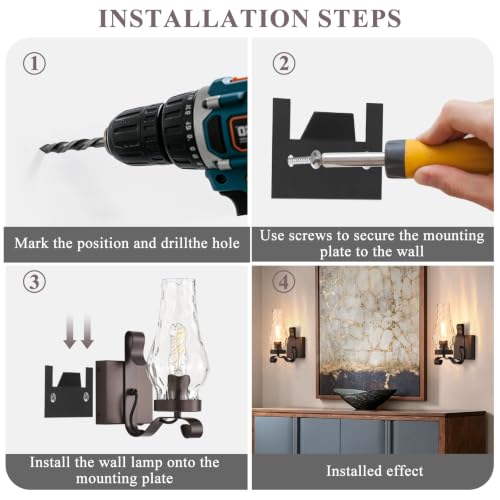 INSTALLATION STEPS

①

Mark the position and drillthe hole

②

Use screws to secure the mounting plate to the wall

③

Install the wall lamp onto the mounting plate

④

Installed effect