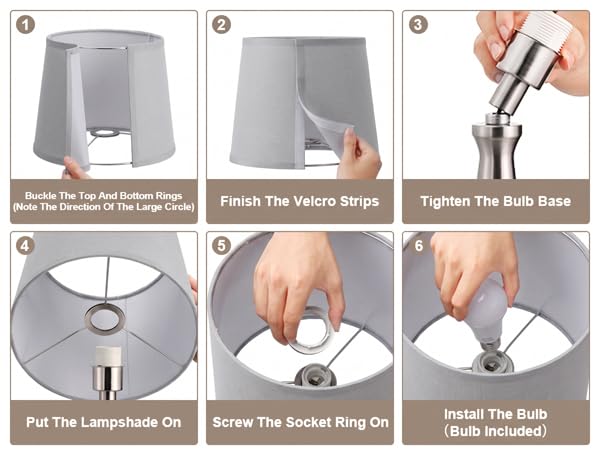 1

Buckle The Top And Bottom Rings (Note The Direction Of The Large Circle)

2

Finish The Velcro Strips

3

Tighten The Bulb Base

4

Put The Lampshade On

5

Screw The Socket Ring On

6

Install The Bulb (Bulb Included)