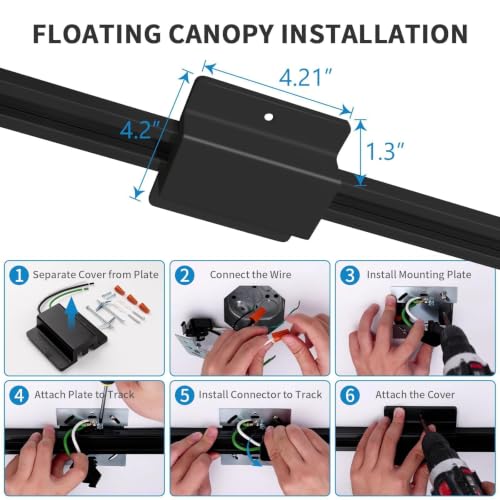 FLOATING CANOPY INSTALLATION

4.21"

4.2"

1.3"

1 Separate Cover from Plate

2 Connect the Wire

3 Install Mounting Plate

4 Attach Plate to Track

5 Install Connector to Track

6 Attach the Cover