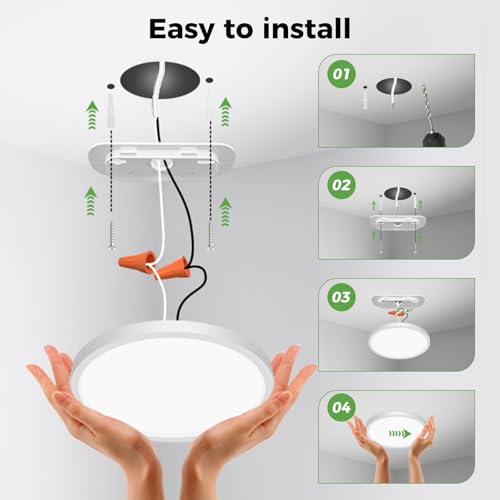 Easy to install

01

02

03

04