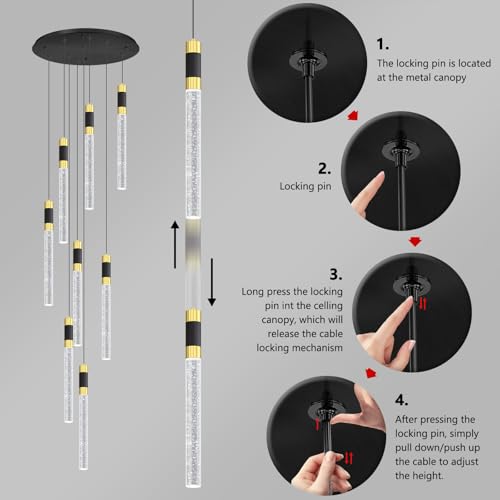 1.
The locking pin is located at the metal canopy

2.
Locking pin

3.
Long press the locking pin int the celling canopy, which will release the cable locking mechanism

4.
After pressing the locking pin, simply pull down/push up the cable to adjust the height.