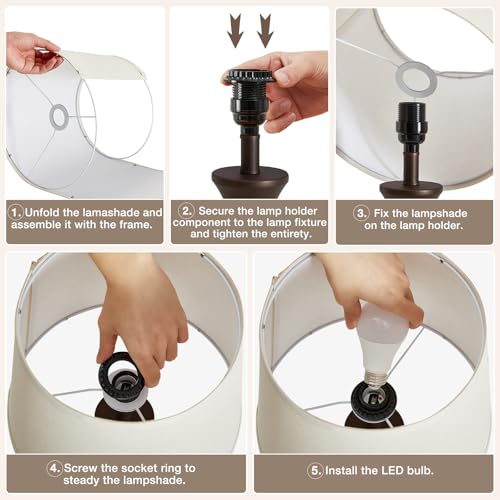 1. Unfold the lamashade and assemble it with the frame.

2. Secure the lamp holder component to the lamp fixture and tighten the entirety.

3. Fix the lampshade on the lamp holder.

4. Screw the socket ring to steady the lampshade.

5. Install the LED bulb.