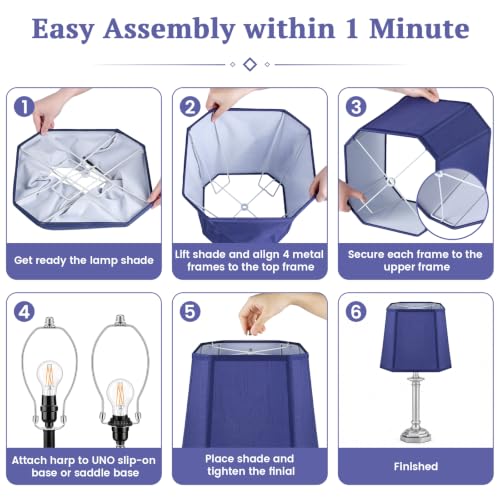 Easy Assembly within 1 Minute

1
Get ready the lamp shade

2
Lift shade and align 4 metal frames to the top frame

3
Secure each frame to the upper frame

4
Attach harp to UNO slip-on base or saddle base

5
Place shade and tighten the finial

6
Finished