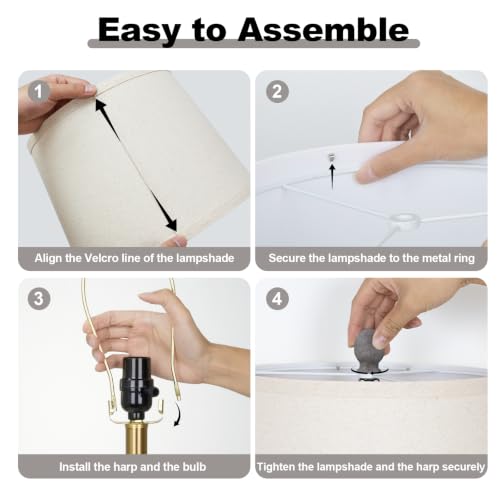 Easy to Assemble

1

Align the Velcro line of the lampshade

2

Secure the lampshade to the metal ring

3

Install the harp and the bulb

4

Tighten the lampshade and the harp securely