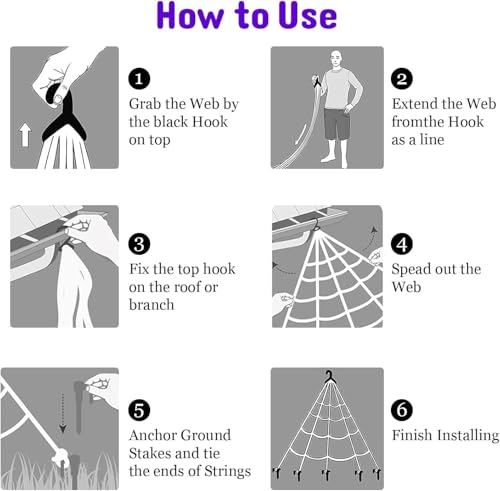 How to Use

1
Grab the Web by the black Hook on top

2
Extend the Web fromthe Hook as a line

3
Fix the top hook on the roof or branch

4
Spead out the Web

5
Anchor Ground Stakes and tie the ends of Strings

6
Finish Installing