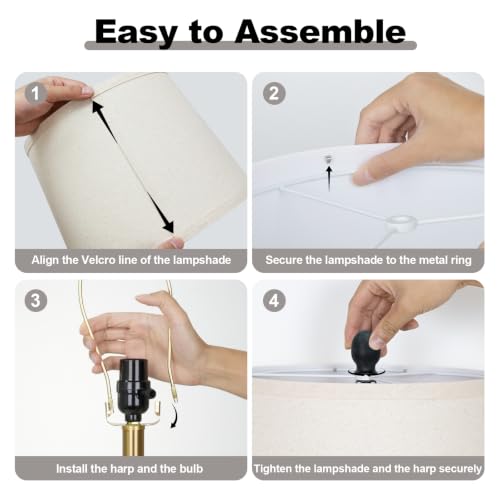 Easy to Assemble

1

Align the Velcro line of the lampshade

2

Secure the lampshade to the metal ring

3

Install the harp and the bulb

4

Tighten the lampshade and the harp securely