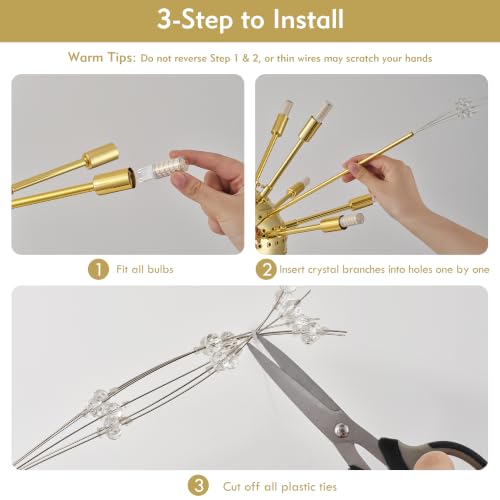 3-Step to Install

Warm Tips: Do not reverse Step 1 & 2, or thin wires may scratch your hands

1 Fit all bulbs

2 Insert crystal branches into holes one by one

3 Cut off all plastic ties