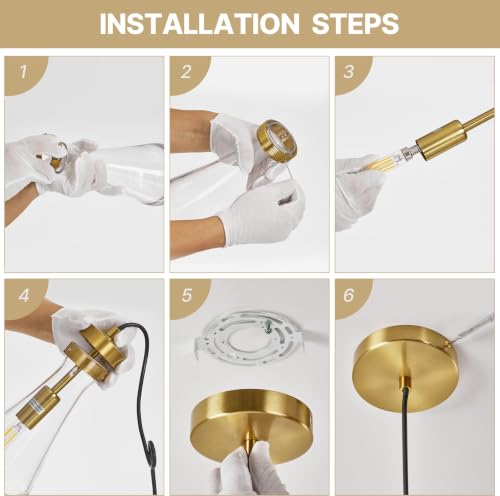 INSTALLATION STEPS

1

2

3

4

5

6