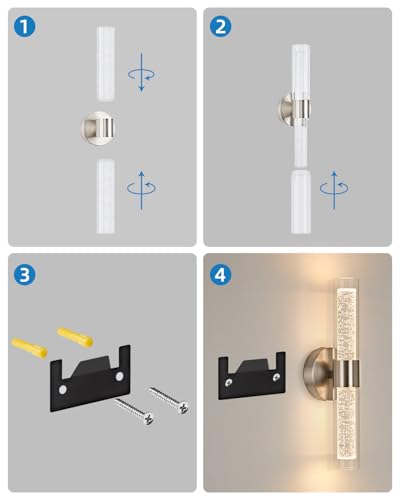 1

2

3

4