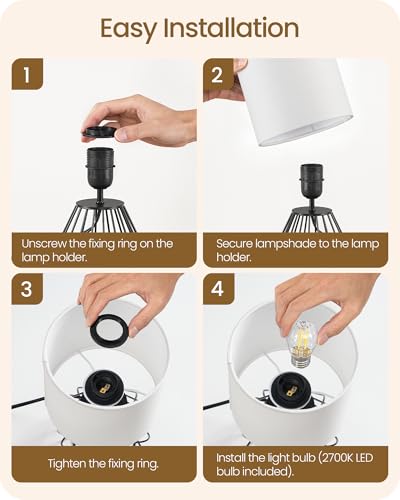 Easy Installation

1

Unscrew the fixing ring on the lamp holder.

2

Secure lampshade to the lamp holder.

3

Tighten the fixing ring.

4

Install the light bulb (2700K LED bulb included).